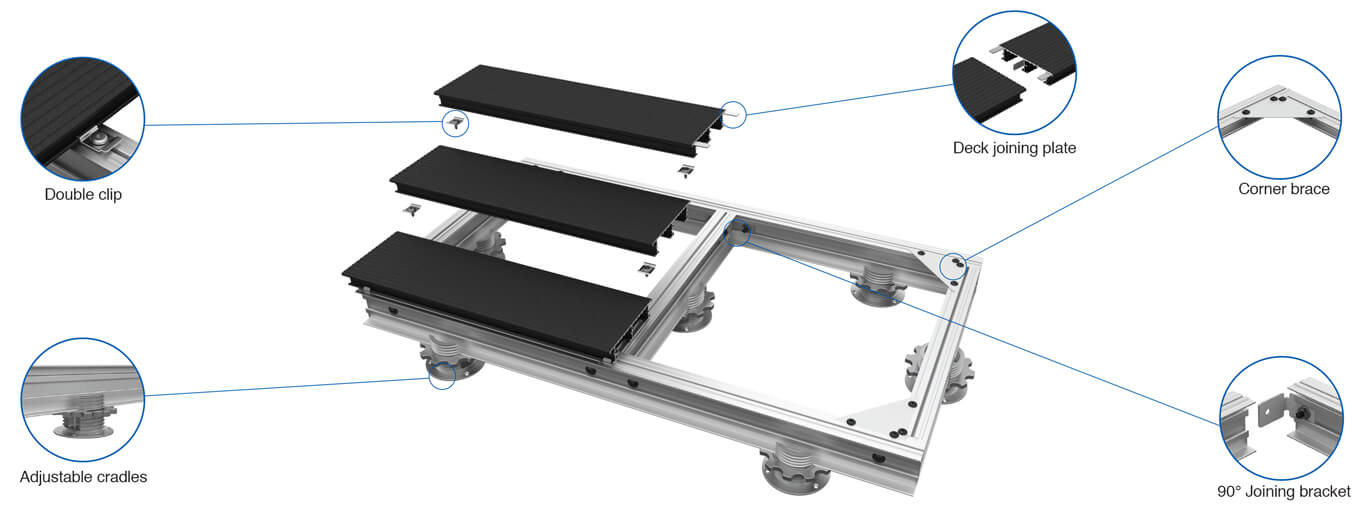 Double clip

Deck joining plate

Corner brace

Adjustable cradles

90° Joining bracket