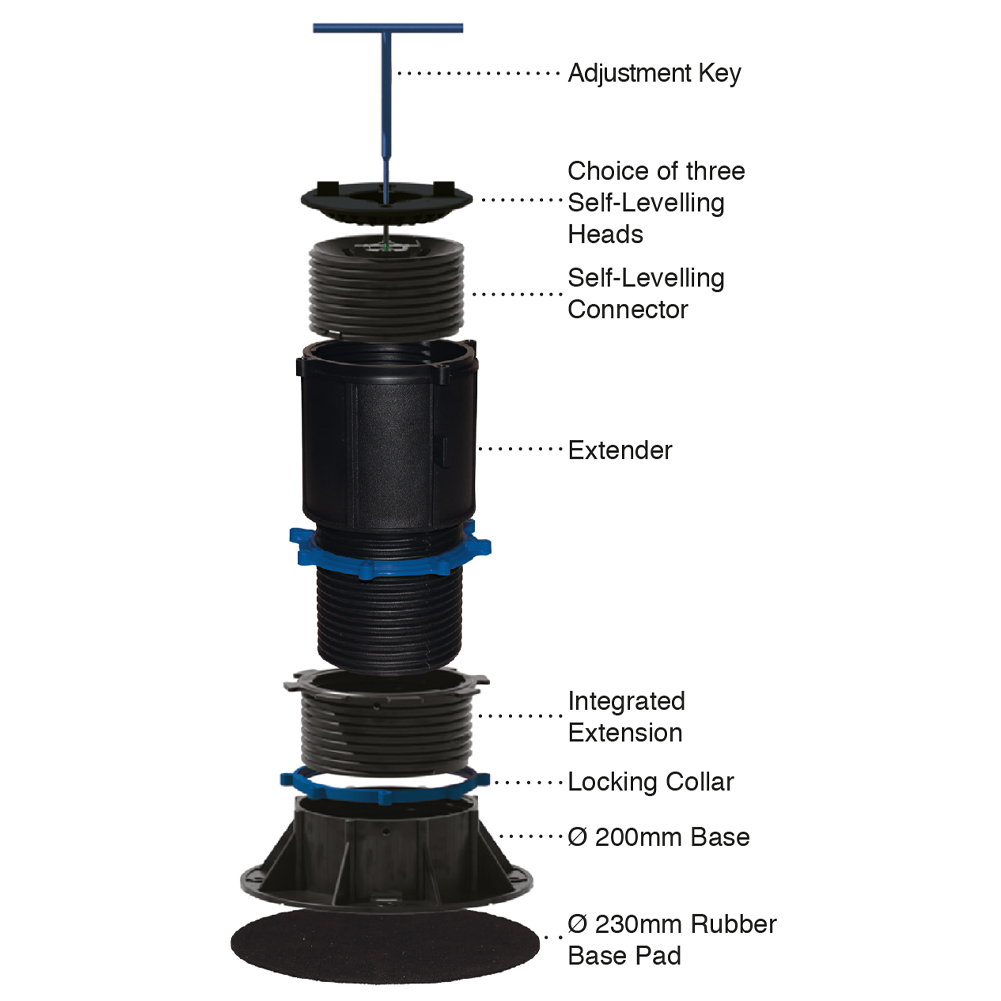 Adjustment Key

Choice of three Self-Levelling Heads

Self-Levelling Connector

Extender

Integrated Extension

Locking Collar

Ø 200mm Base

Ø 230mm Rubber Base Pad